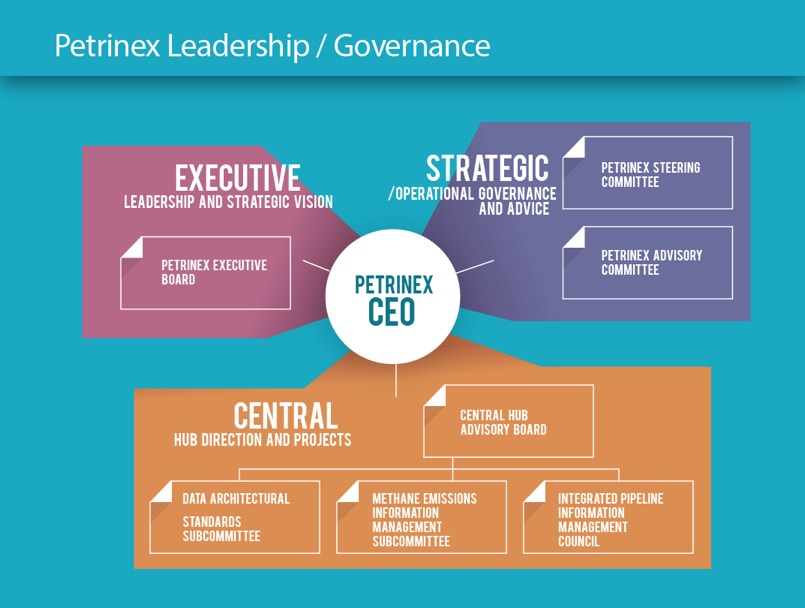 Petrinex Leadership / Governance

EXECUTIVE
LEADERSHIP AND STRATEGIC VISION

PETRINEX EXECUTIVE BOARD

STRATEGIC
/OPERATIONAL GOVERNANCE AND ADVICE

PETRINEX STEERING COMMITTEE

PETRINEX ADVISORY COMMITTEE

PETRINEX
CEO

CENTRAL
HUB DIRECTION AND PROJECTS

CENTRAL HUB ADVISORY BOARD

DATA ARCHITECTURAL

STANDARDS SUBCOMMITTEE

METHANE EMISSIONS INFORMATION MANAGEMENT SUBCOMMITTEE

INTEGRATED PIPELINE INFORMATION MANAGEMENT COUNCIL